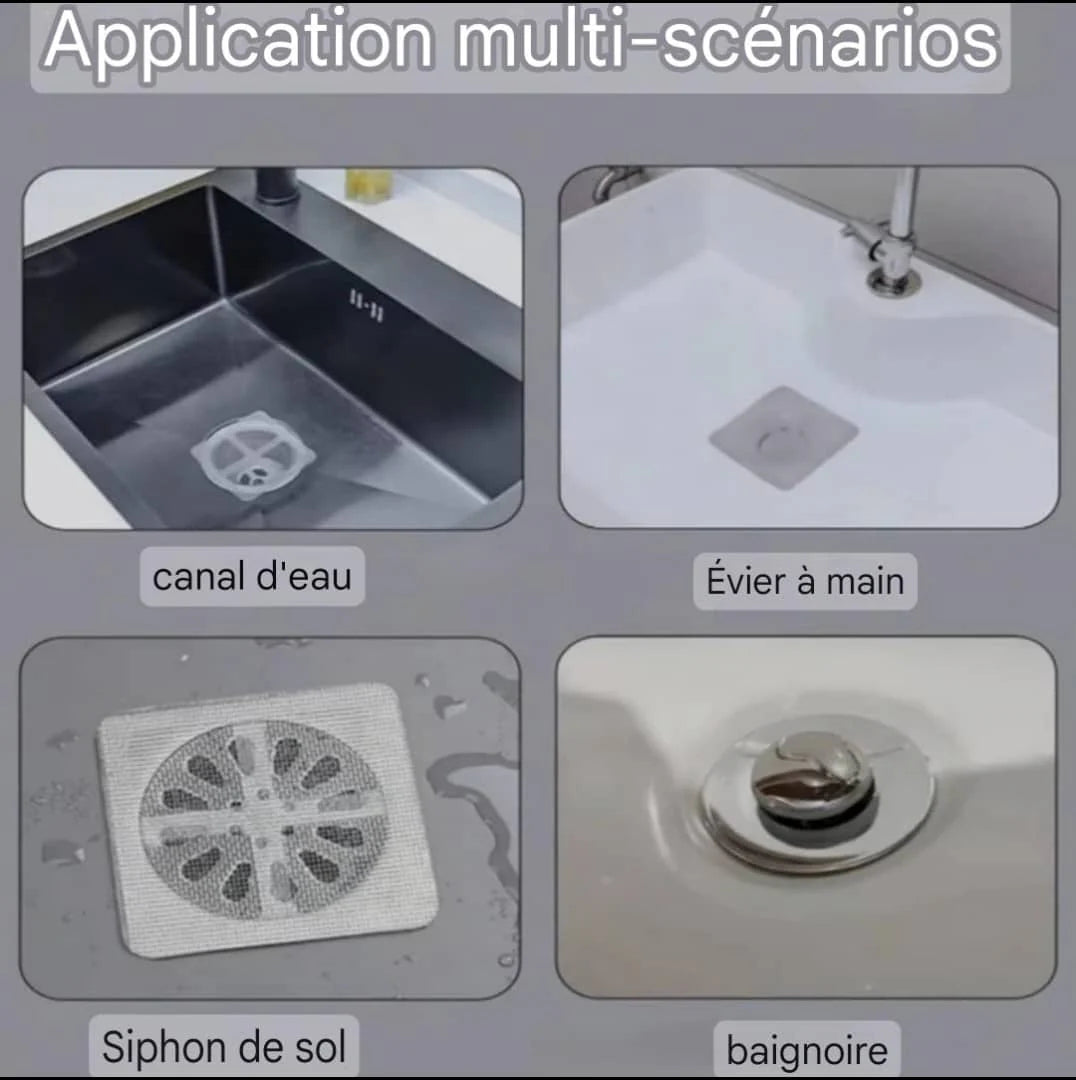 Application multi-scénarios

canal d'eau

Évier à main

Siphon de sol

baignoire